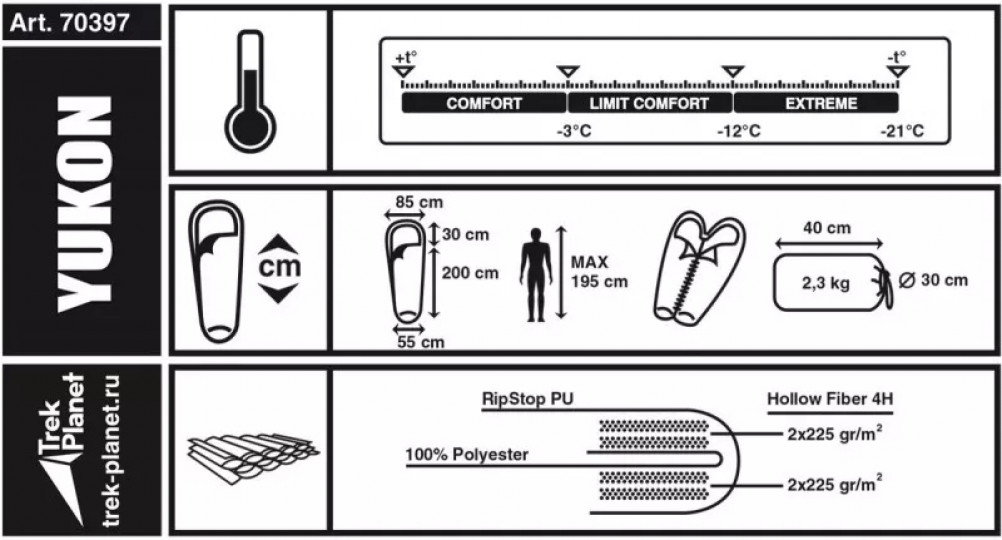 Art. 70397

YUKON

Trek Planet
trek-planet.ru

+t°
-t°
COMFORT
LIMIT COMFORT
EXTREME
-3°C
-12°C
-21°C

cm

85 cm
30 cm
200 cm
55 cm
MAX 195 cm
40 cm
2,3 kg
Ø 30 cm

RipStop PU
Hollow Fiber 4H
100% Polyester
2x225 gr/m$^2$
2x225 gr/m$^2$