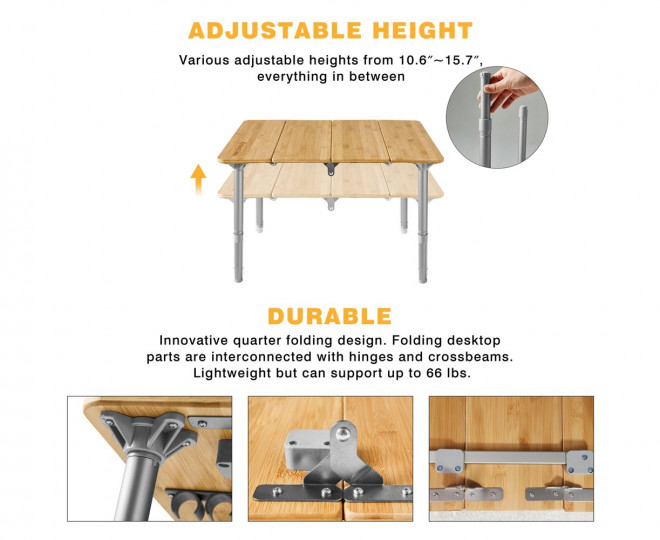 ADJUSTABLE HEIGHT

Various adjustable heights from 10.6″~15.7″, everything in between

DURABLE

Innovative quarter folding design. Folding desktop parts are interconnected with hinges and crossbeams. Lightweight but can support up to 66 lbs.