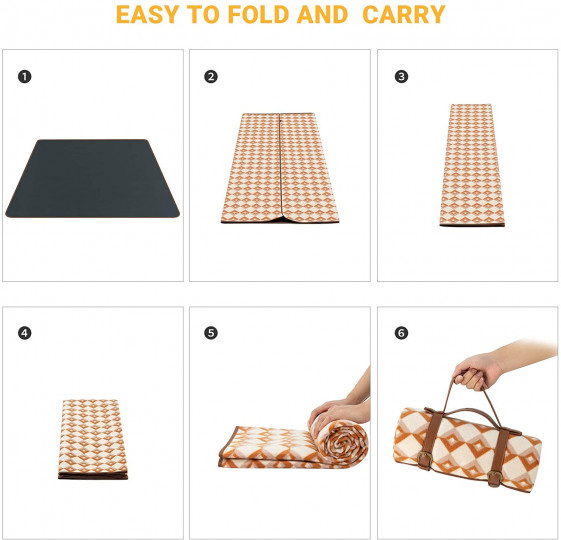 EASY TO FOLD AND  CARRY

1

2

3

4

5

6