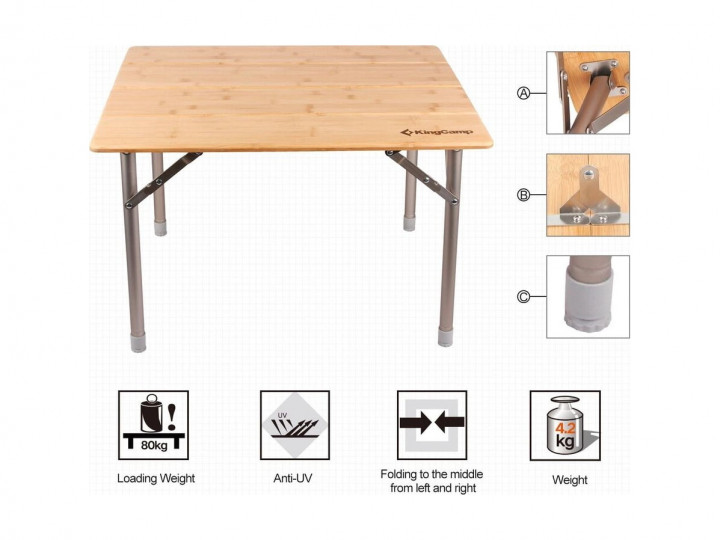 KingCamp

Ⓐ

Ⓑ

Ⓒ

80kg

Loading Weight

UV

Anti-UV

Folding to the middle from left and right

4.2 kg

Weight