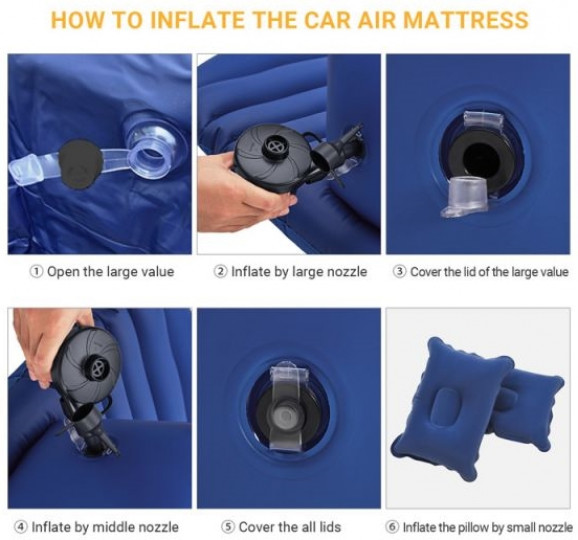 HOW TO INFLATE THE CAR AIR MATTRESS

① Open the large value

② Inflate by large nozzle

③ Cover the lid of the large value

④ Inflate by middle nozzle

⑤ Cover the all lids

⑥ Inflate the pillow by small nozzle