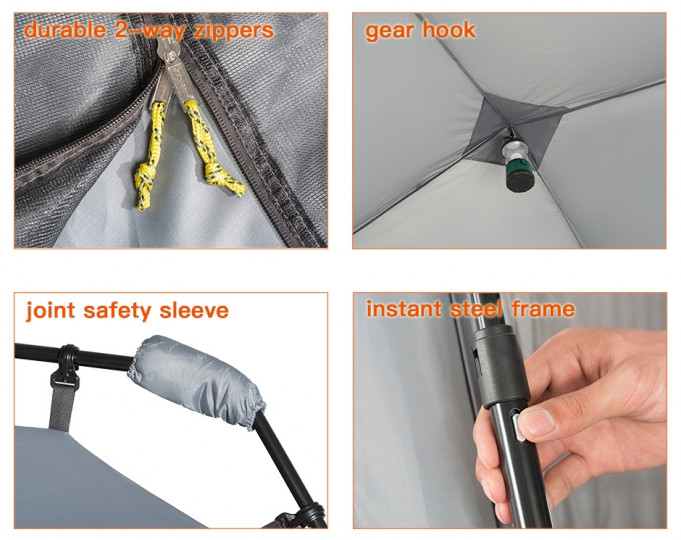 durable 2-way zippers

gear hook

joint safety sleeve

instant steel frame